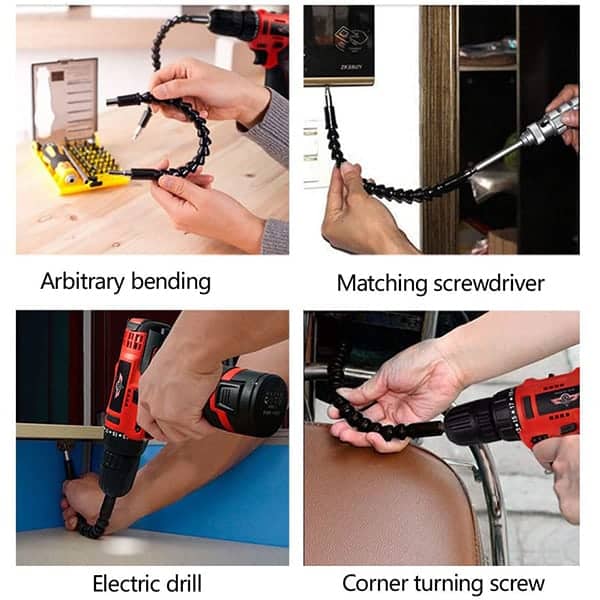 Arbitrary bending

Matching screwdriver

Electric drill

Corner turning screw