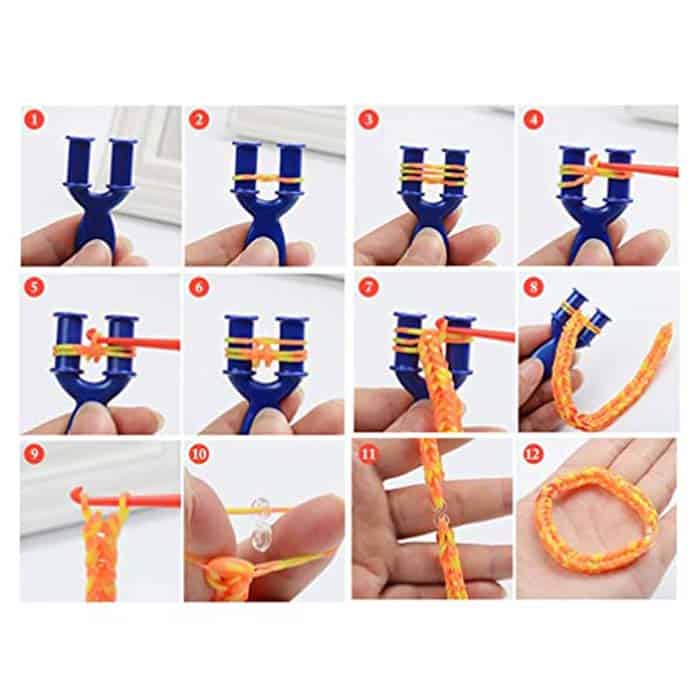 1
2
3
4
5
6
7
8
9
10
11
12