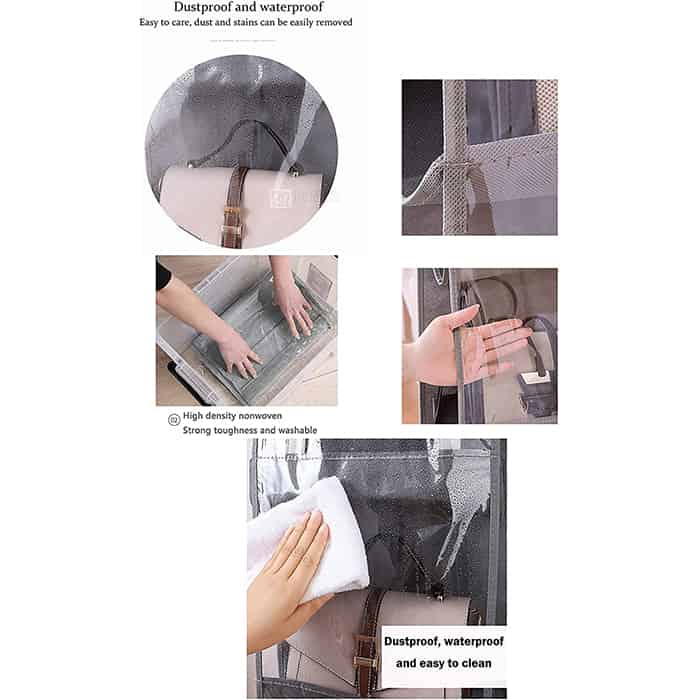 Dustproof and waterproof
Easy to care, dust and stains can be easily removed

02 High density nonwoven
Strong toughness and washable

Dustproof, waterproof
and easy to clean